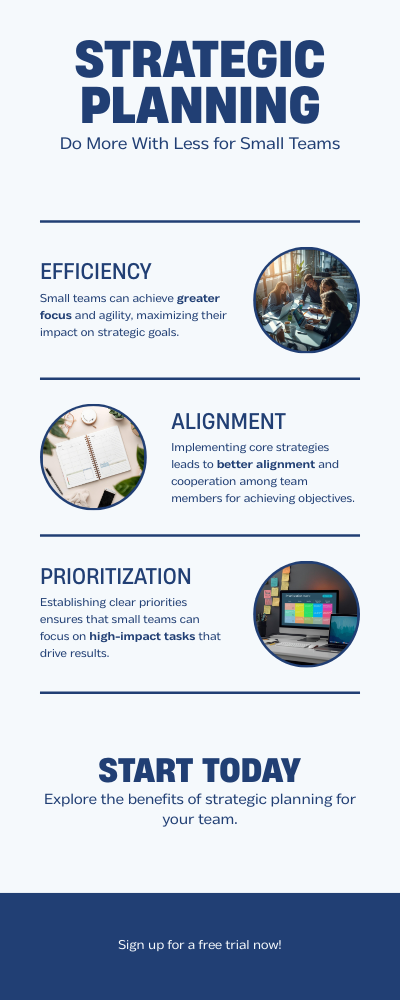 STRATEGIC PLANNING

Do More With Less for Small Teams

EFFICIENCY

Small teams can achieve greater focus and agility, maximizing their impact on strategic goals.

ALIGNMENT

Implementing core strategies leads to better alignment and cooperation among team members for achieving objectives.

PRIORITIZATION

Establishing clear priorities ensures that small teams can focus on high-impact tasks that drive results.

START TODAY

Explore the benefits of strategic planning for your team.

Sign up for a free trial now!